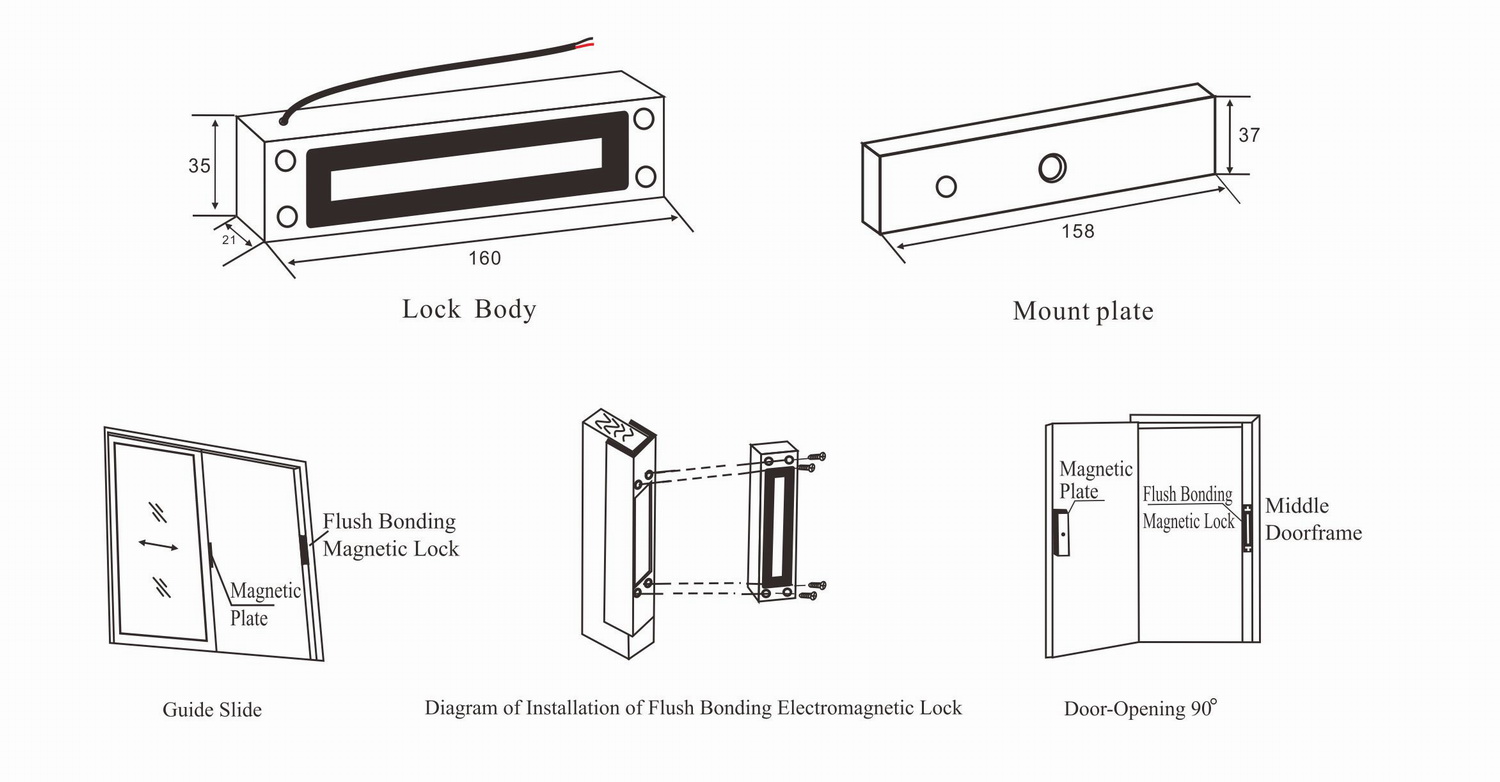 35

21

160

Lock Body

37

158

Mount plate

Flush Bonding Magnetic Lock

Magnetic Plate

Guide Slide

Diagram of Installation of Flush Bonding Electromagnetic Lock

Magnetic Plate

Flush Bonding Magnetic Lock

Middle Doorframe

Door-Opening 90°