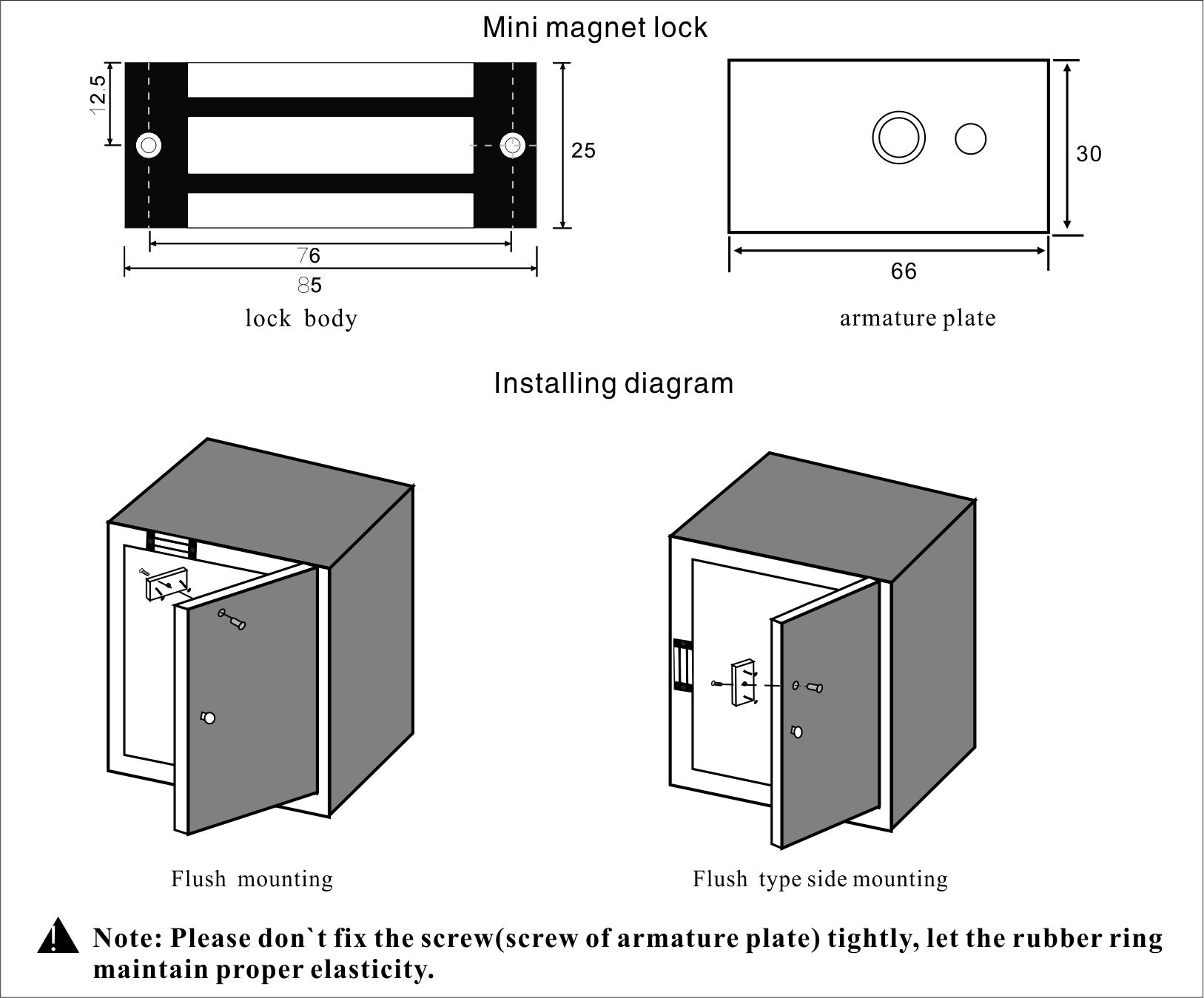 Mini magnet lock

12.5

25

76

85

lock body

30

66

armature plate

Installing diagram

Flush mounting

Flush type side mounting

Note: Please don`t fix the screw(screw of armature plate) tightly, let the rubber ring maintain proper elasticity.