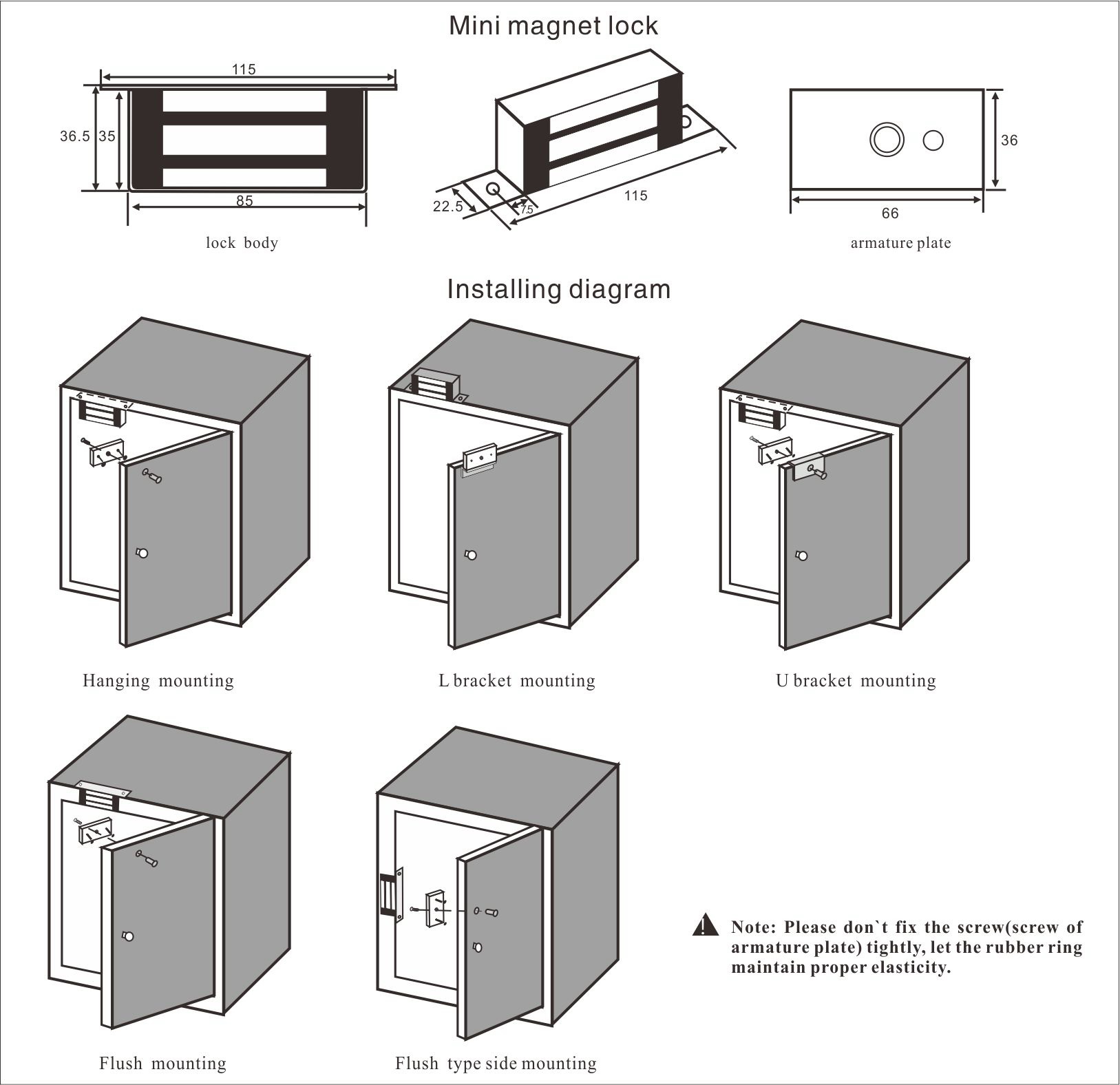 Mini magnet lock

115

36.5 35

85

lock body

22.5

7.5

115

36

66

armature plate

Installing diagram

Hanging mounting

L bracket mounting

U bracket mounting

Flush mounting

Flush type side mounting

Note: Please don`t fix the screw(screw of armature plate) tightly, let the rubber ring maintain proper elasticity.