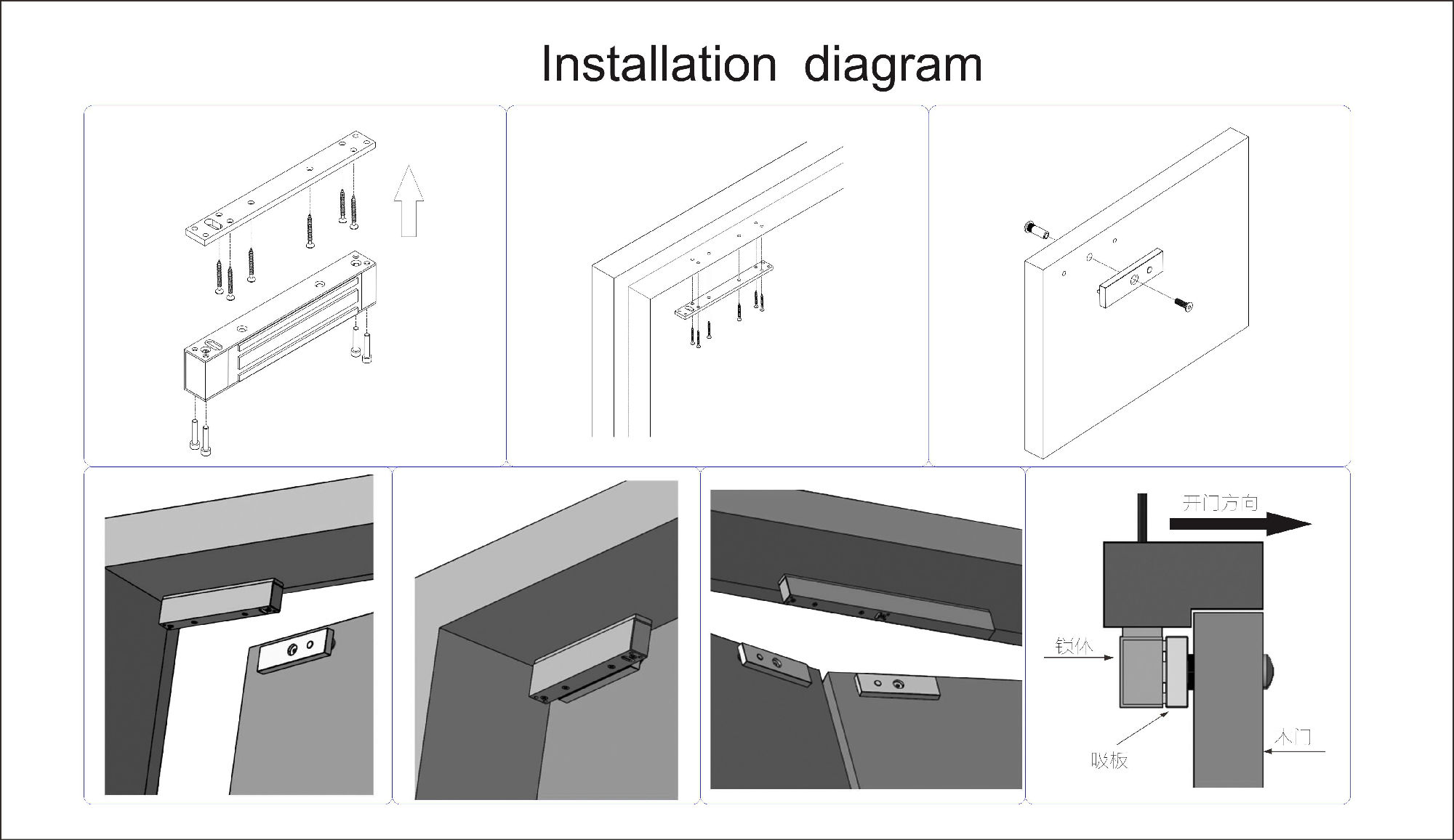 Installation diagram

开门方向

锁体

吸板

木门