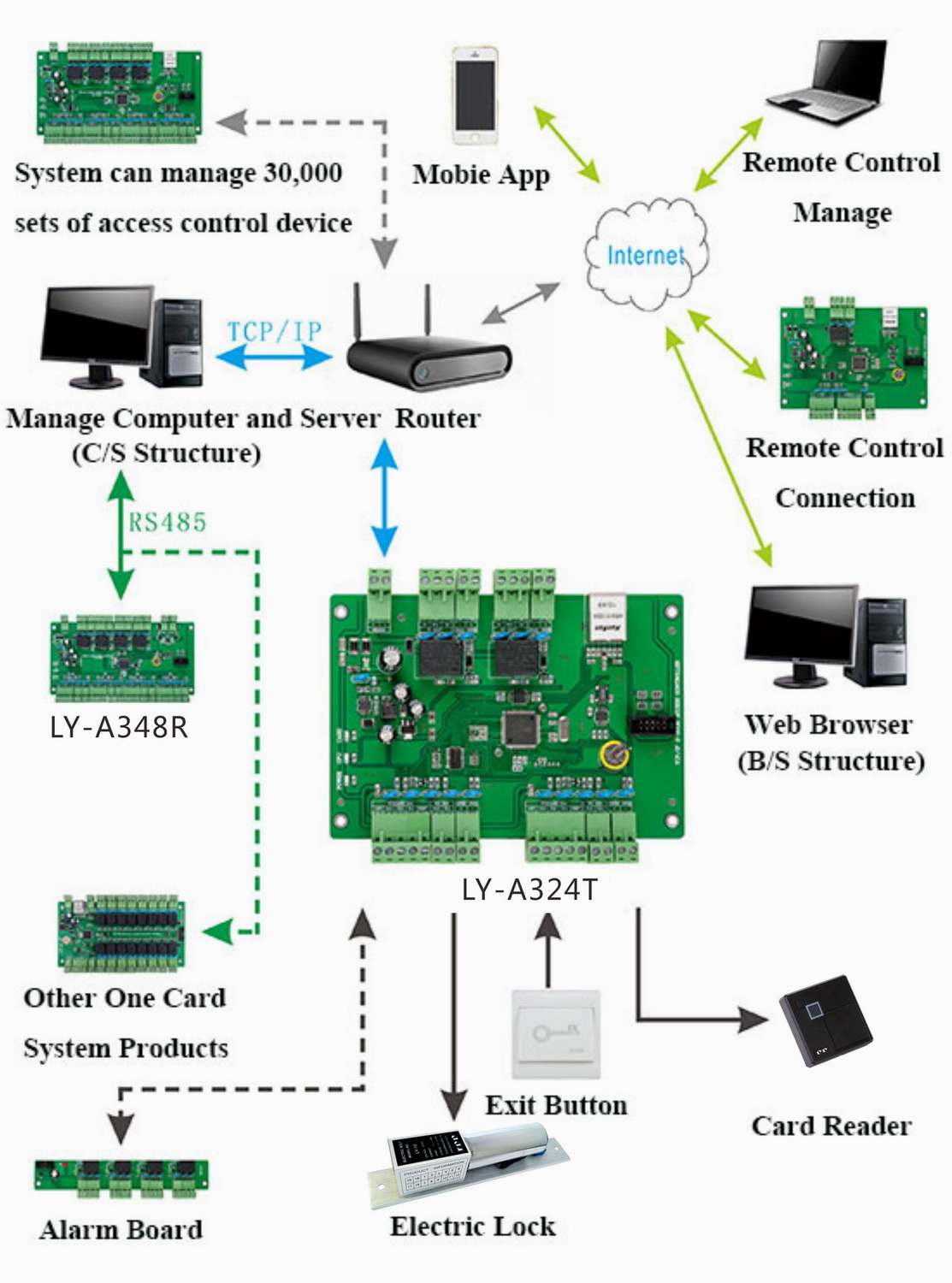 System can manage 30,000 sets of access control device

Mobie App

Remote Control Manage

Internet

TCP/IP

Manage Computer and Server (C/S Structure)

Router

Remote Control Connection

RS485

LY-A348R

Web Browser (B/S Structure)

LY-A324T

Other One Card System Products

Exit Button

Card Reader

Alarm Board

Electric Lock